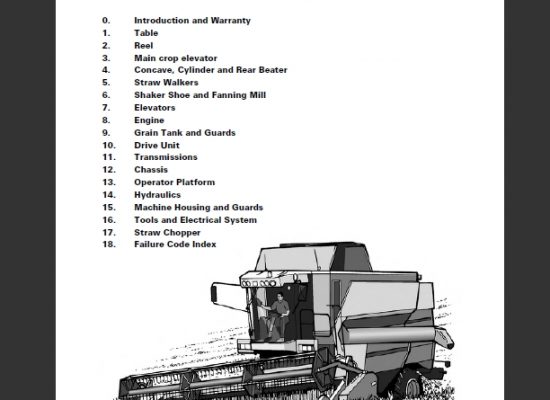 0. Introduction and Warranty
1. Table
2. Reel
3. Main crop elevator
4. Concave, Cylinder and Rear Beater
5. Straw Walkers
6. Shaker Shoe and Fanning Mill
7. Elevators
8. Engine
9. Grain Tank and Guards
10. Drive Unit
11. Transmissions
12. Chassis
13. Operator Platform
14. Hydraulics
15. Machine Housing and Guards
16. Tools and Electrical System
17. Straw Chopper
18. Failure Code Index