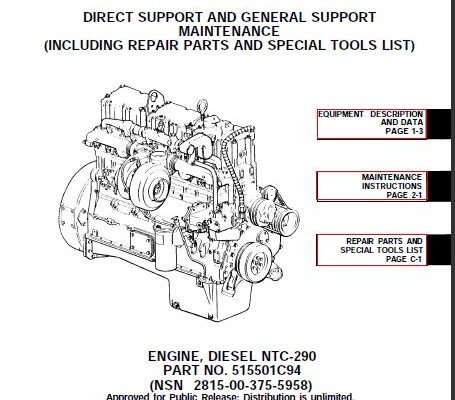 DIRECT SUPPORT AND GENERAL SUPPORT MAINTENANCE (INCLUDING REPAIR PARTS AND SPECIAL TOOLS LIST)

EQUIPMENT DESCRIPTION AND DATA PAGE 1-3

MAINTENANCE INSTRUCTIONS PAGE 2-1

REPAIR PARTS AND SPECIAL TOOLS LIST PAGE C-1

ENGINE, DIESEL NTC-290
PART NO. 515501C94
(NSN 2815-00-375-5958)
Approved for Public Release; Distribution is unlimited.