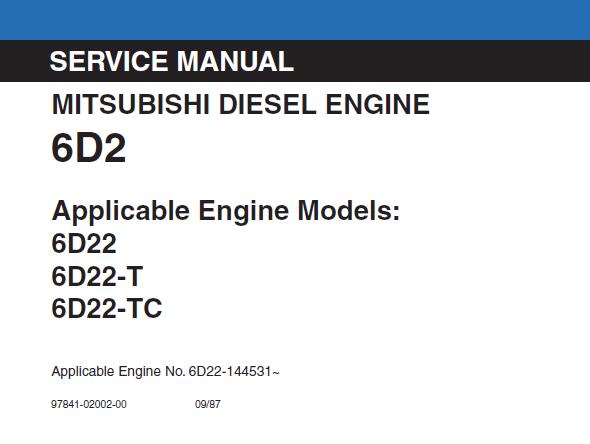 SERVICE MANUAL
MITSUBISHI DIESEL ENGINE
6D2

Applicable Engine Models:
6D22
6D22-T
6D22-TC

Applicable Engine No. 6D22-144531~

97841-02002-00 09/87